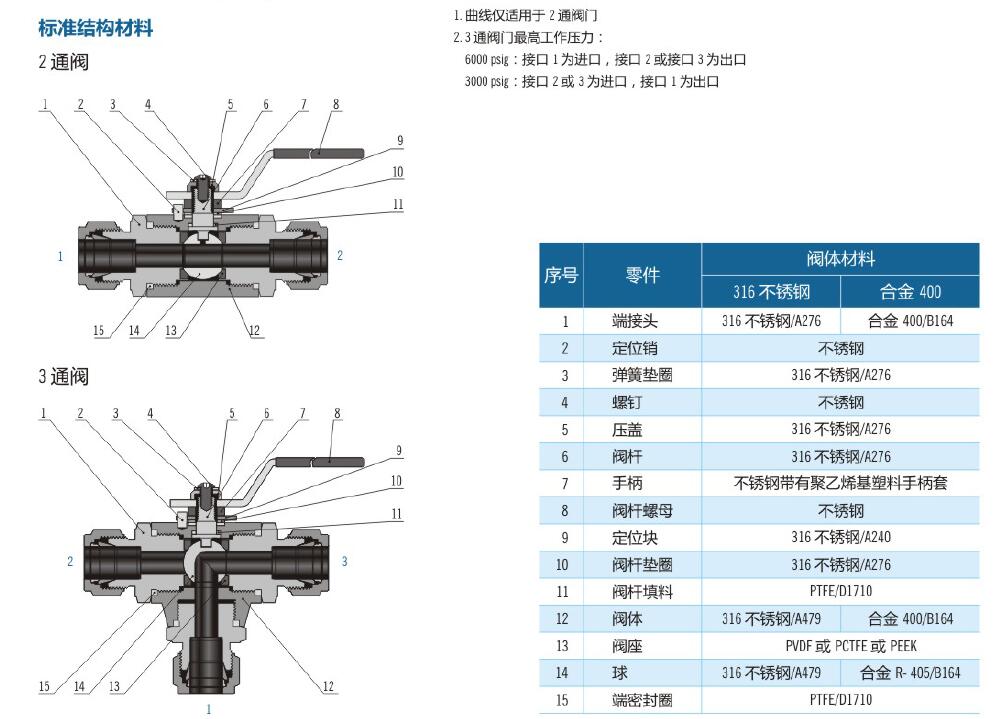 标准结构材料

2 通阀

1 2 3 4 5 6 7 8 9 10 11

1 2

15 14 13 12

3 通阀

1 2 3 4 5 6 7 8 9 10 11

2 3

15 14 13 12

1

1. 曲线仅适用于 2 通阀门
2. 3 通阀门最高工作压力：
6000 psig：接口 1 为进口，接口 2 或接口 3 为出口
3000 psig：接口 2 或 3 为进口，接口 1 为出口

| 序号 | 零件 | 阀体材料 | |
|---|---|---|---|
| | | 316 不锈钢 | 合金 400 |
| 1 | 端接头 | 316 不锈钢/A276 | 合金 400/B164 |
| 2 | 定位销 | 不锈钢 | |
| 3 | 弹簧垫圈 | 316 不锈钢/A276 | |
| 4 | 螺钉 | 不锈钢 | |
| 5 | 压盖 | 316 不锈钢/A276 | |
| 6 | 阀杆 | 316 不锈钢/A276 | |
| 7 | 手柄 | 不锈钢带有聚乙烯基塑料手柄套 | |
| 8 | 阀杆螺母 | 不锈钢 | |
| 9 | 定位块 | 316 不锈钢/A240 | |
| 10 | 阀杆垫圈 | 316 不锈钢/A276 | |
| 11 | 阀杆填料 | PTFE/D1710 | |
| 12 | 阀体 | 316 不锈钢/A479 | 合金 400/B164 |
| 13 | 阀座 | PVDF 或 PCTFE 或 PEEK | |
| 14 | 球 | 316 不锈钢/A479 | 合金 R- 405/B164 |
| 15 | 端密封圈 | PTFE/D1710 | |